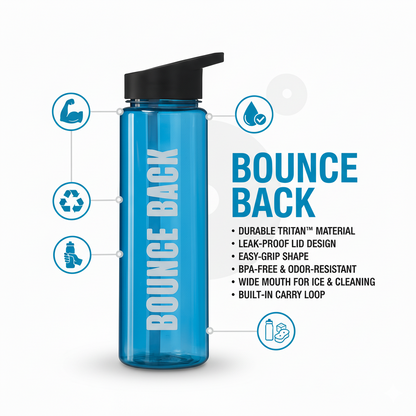 BOUNCE BACK

BOUNCE BACK

• DURABLE TRITAN™ MATERIAL
• LEAK-PROOF LID DESIGN
• EASY-GRIP SHAPE
• BPA-FREE & ODOR-RESISTANT
• WIDE MOUTH FOR ICE & CLEANING
• BUILT-IN CARRY LOOP